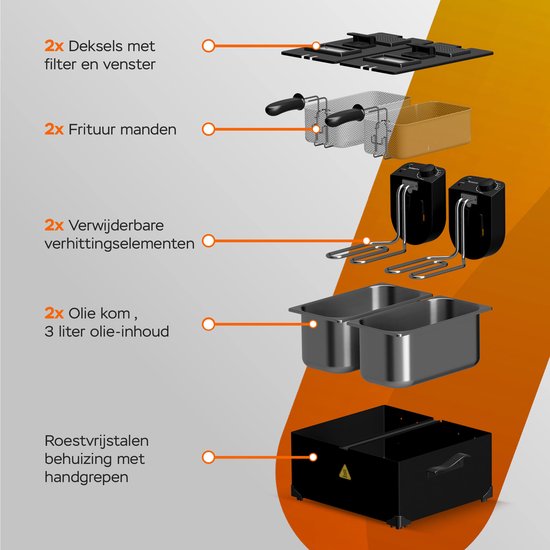 2x Deksels met filter en venster

2x Frituur manden

2x Verwijderbare verhittingselementen

2x Olie kom , 3 liter olie-inhoud

Roestvrijstalen behuizing met handgrepen